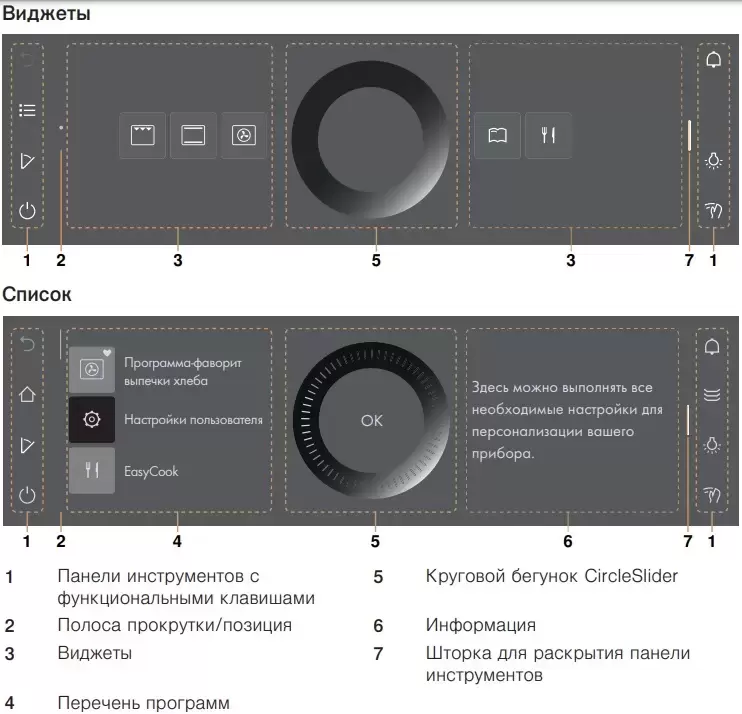 Виджеты

1 2 3 5 3 7 1

Список

Программа-фаворит выпечки хлеба

Настройки пользователя

EasyCook

OK

Здесь можно выполнять все необходимые настройки для персонализации вашего прибора.

1 2 4 5 6 7 1

1 Панели инструментов с функциональными клавишами

2 Полоса прокрутки/позиция

3 Виджеты

4 Перечень программ

5 Круговой бегунок CircleSlider

6 Информация

7 Шторка для раскрытия панели инструментов