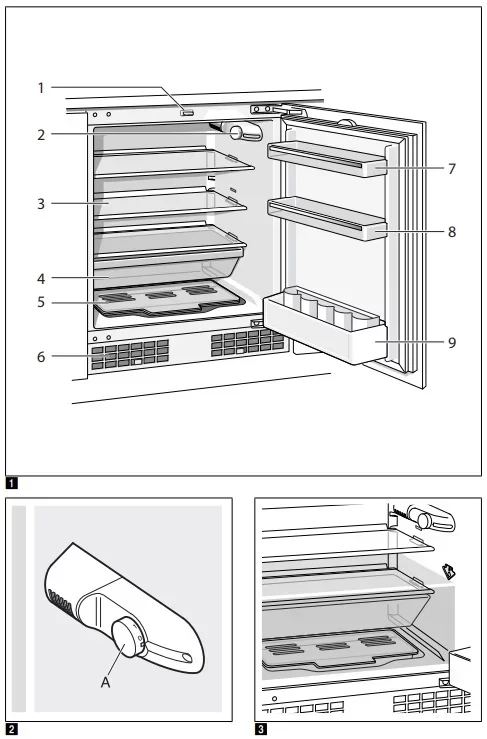 1
2
3
4
5
6
7
8
9
1
A
2
3