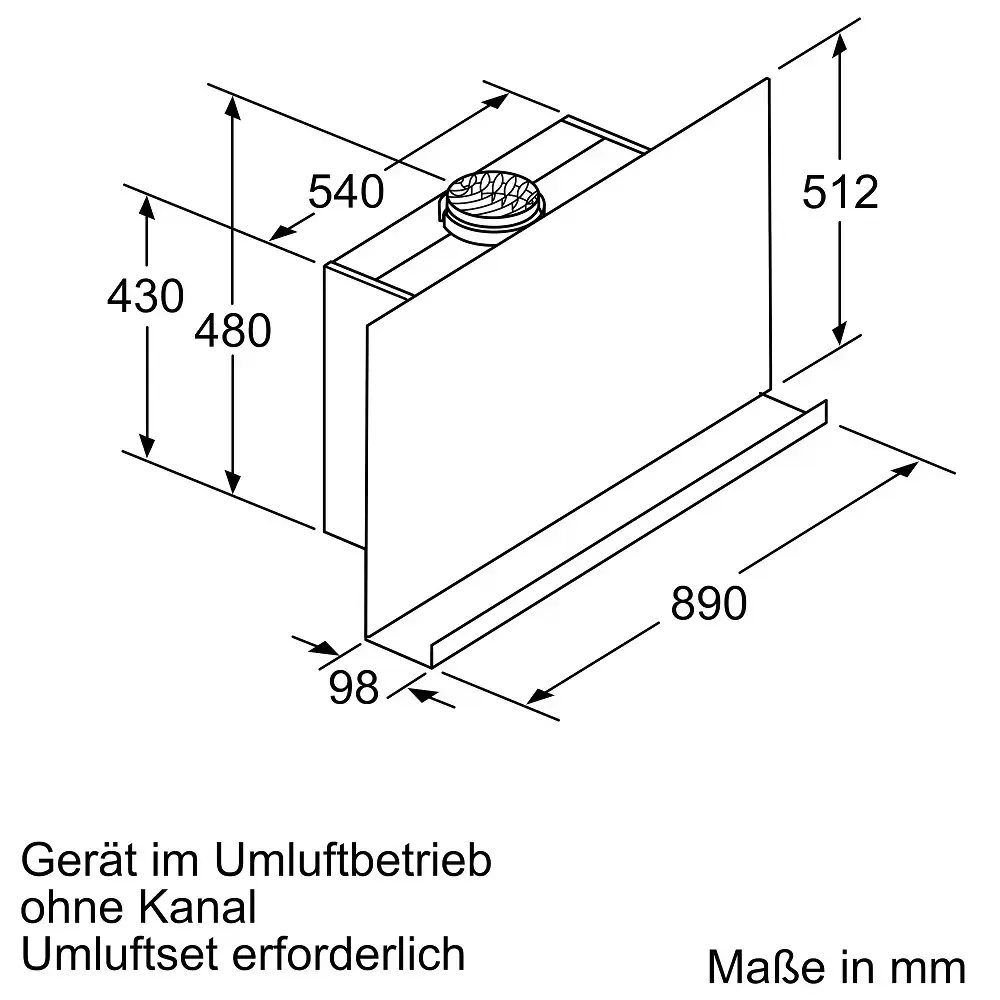 540
512
430
480
890
98

Gerät im Umluftbetrieb
ohne Kanal
Umluftset erforderlich

Maße in mm