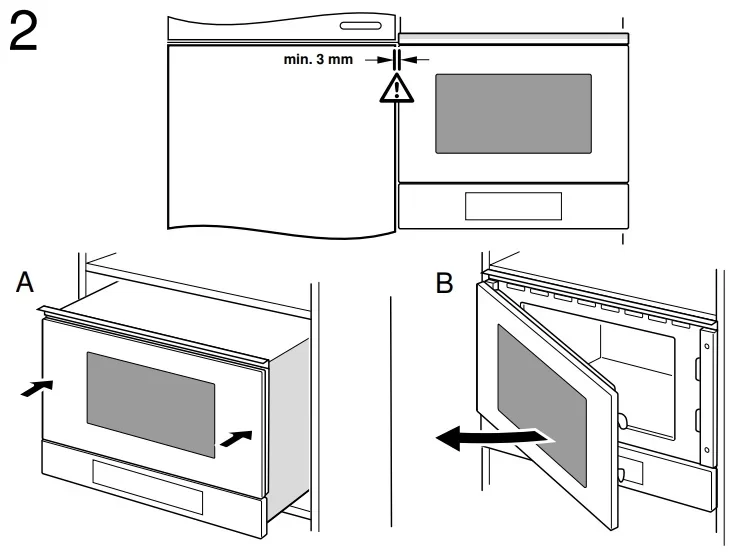 2

min. 3 mm

A

B