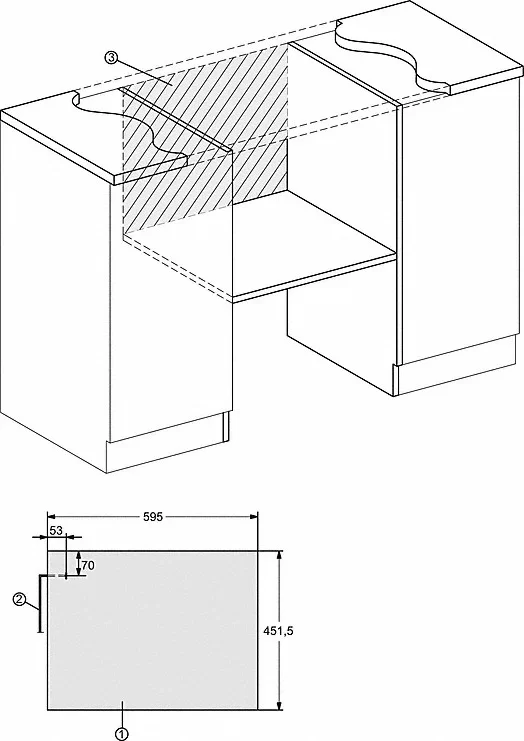 ③

595

53

70

②

451,5

①