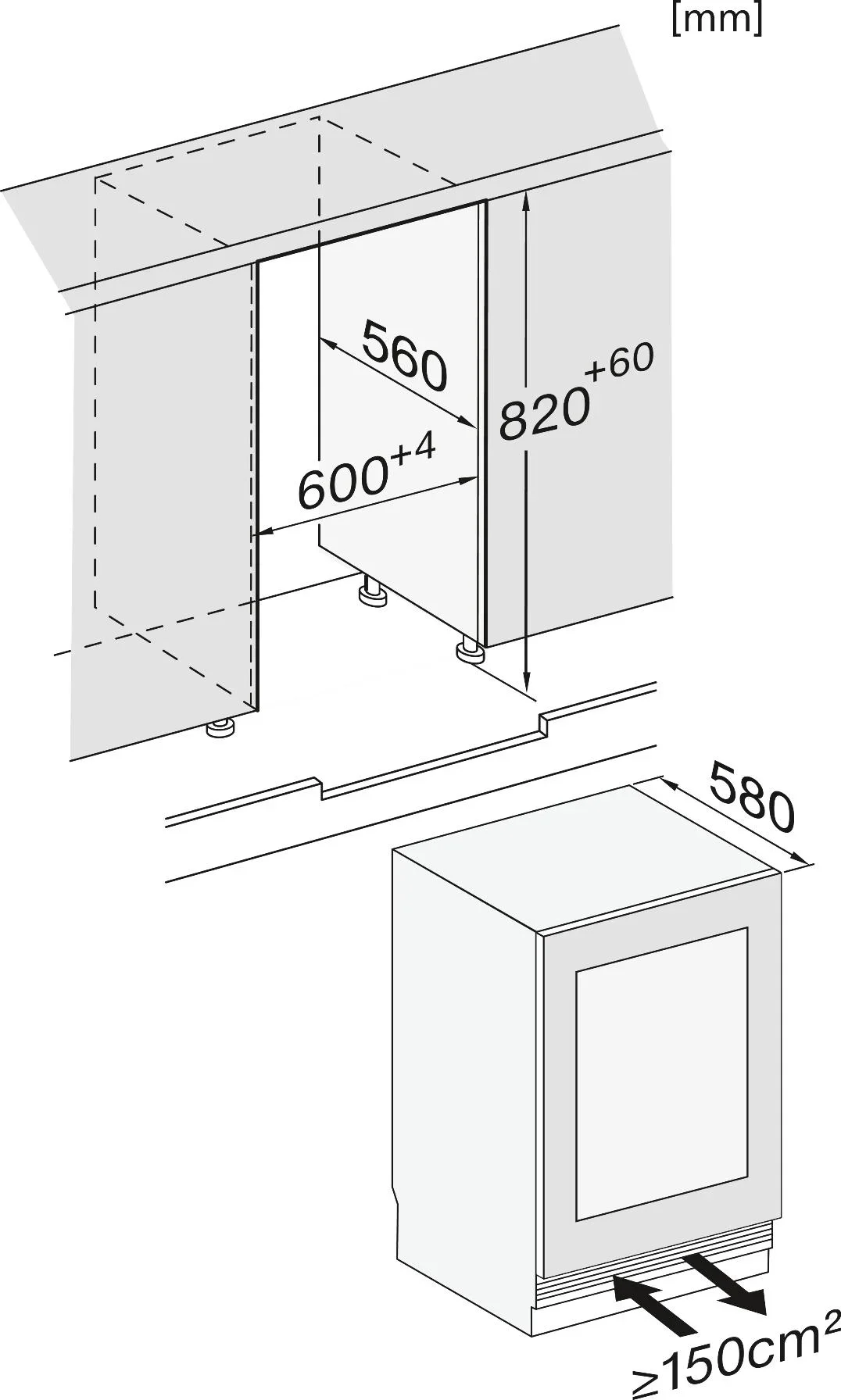 [mm]

560

$820^{+60}$

$600^{+4}$

580

$\geq 150cm^2$