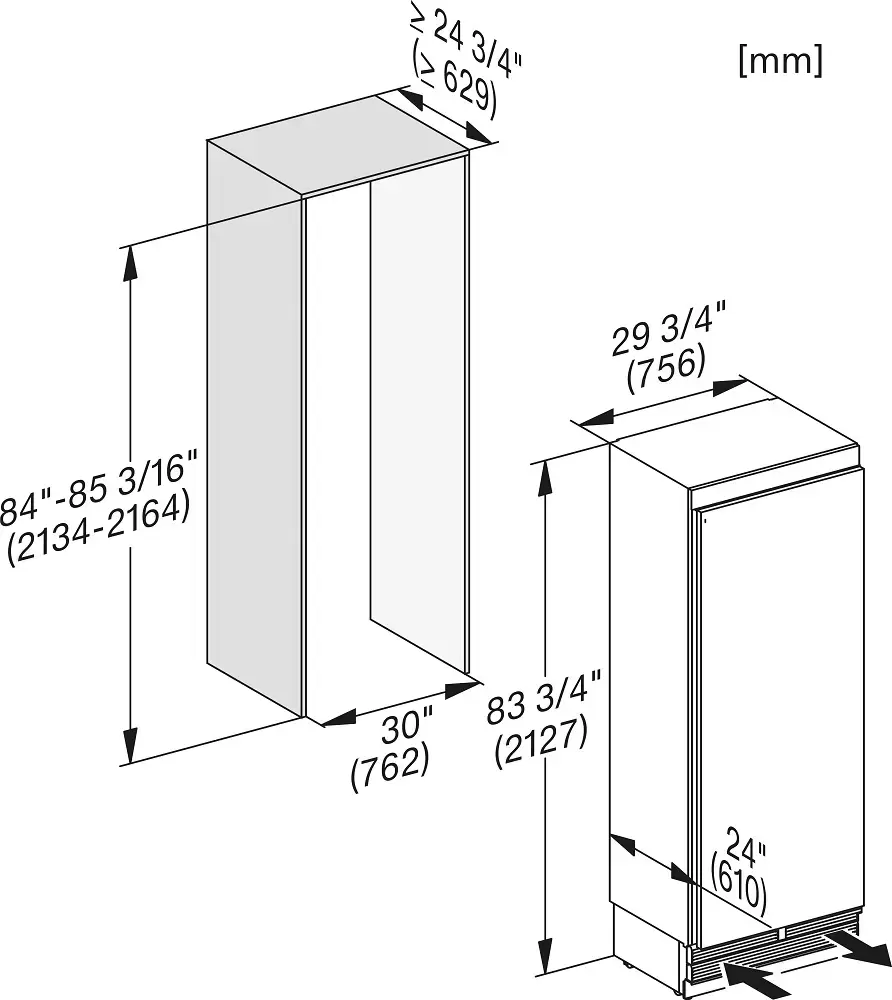 ≥ 24 3/4"
(≥ 629)

[mm]

84"-85 3/16"
(2134-2164)

30"
(762)

29 3/4"
(756)

83 3/4"
(2127)

24"
(610)