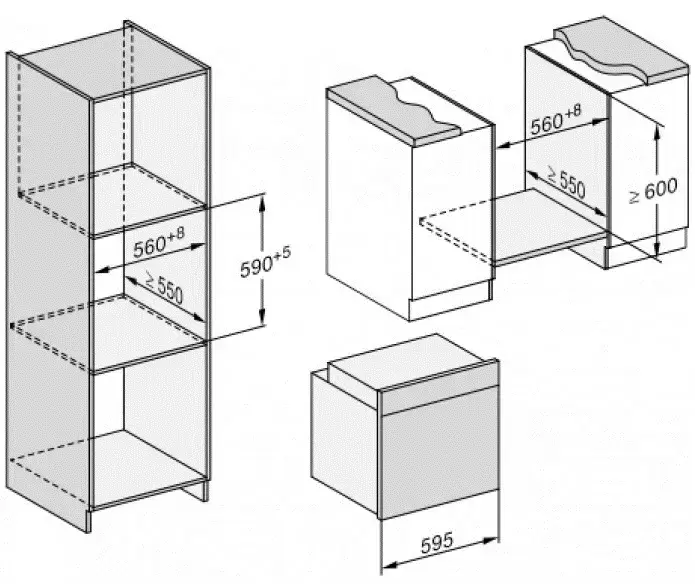 $560^{+8}$

$\geq 550$

$590^{+5}$

$560^{+8}$

$\geq 550$

$\geq 600$

595