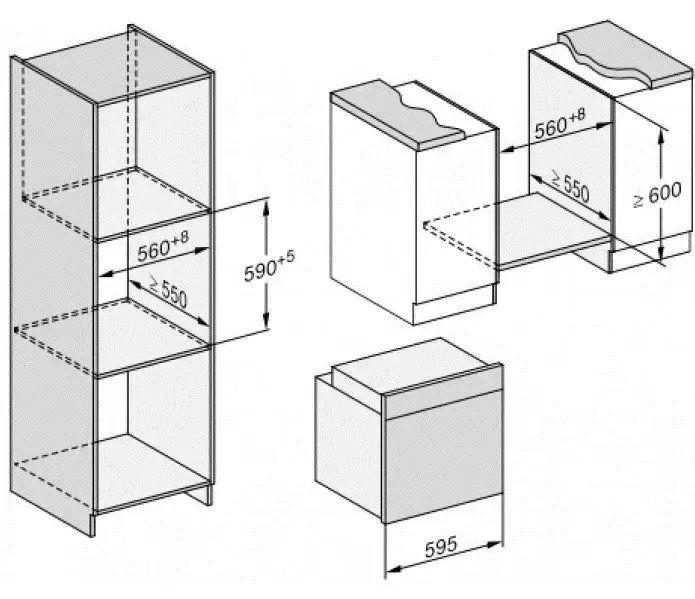 $560^{+8}$
$\geq 550$
$590^{+5}$
$560^{+8}$
$\geq 550$
$\geq 600$
595