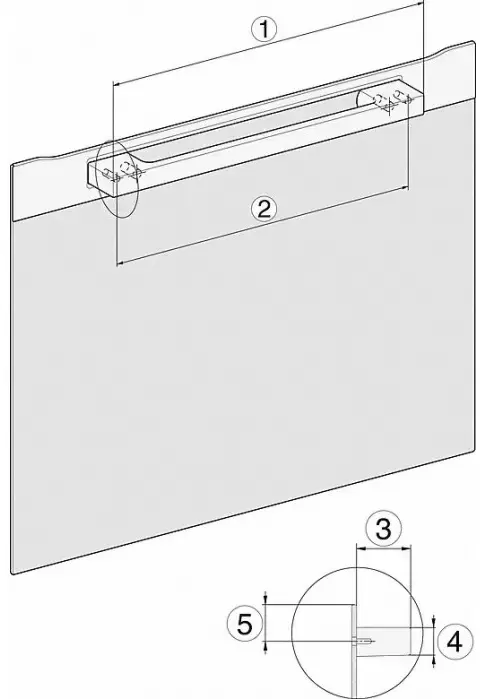 1
2
3
5
4