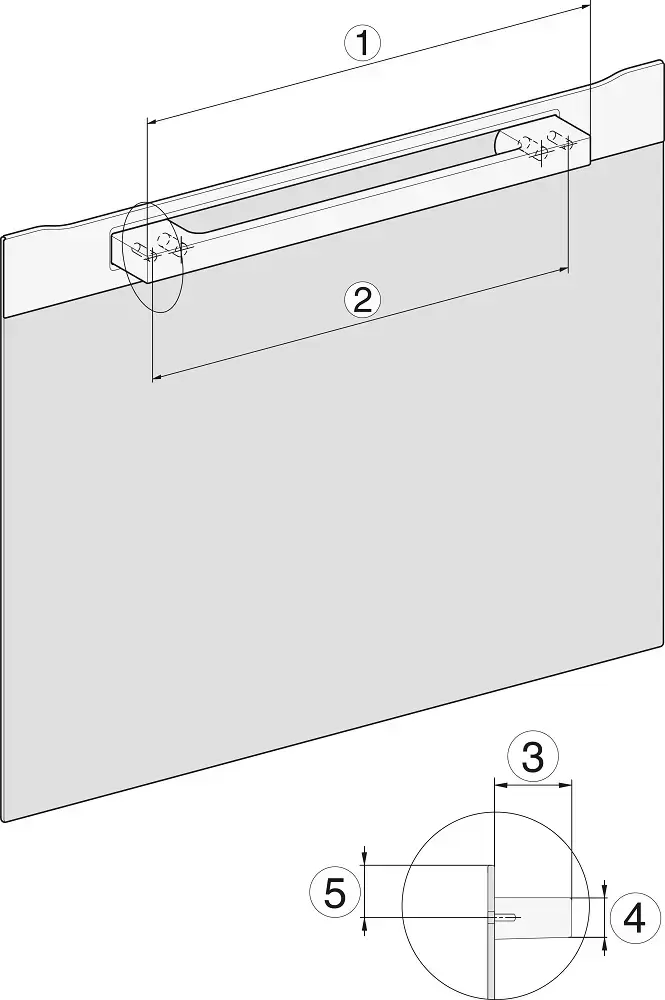 1
2
3
5
4