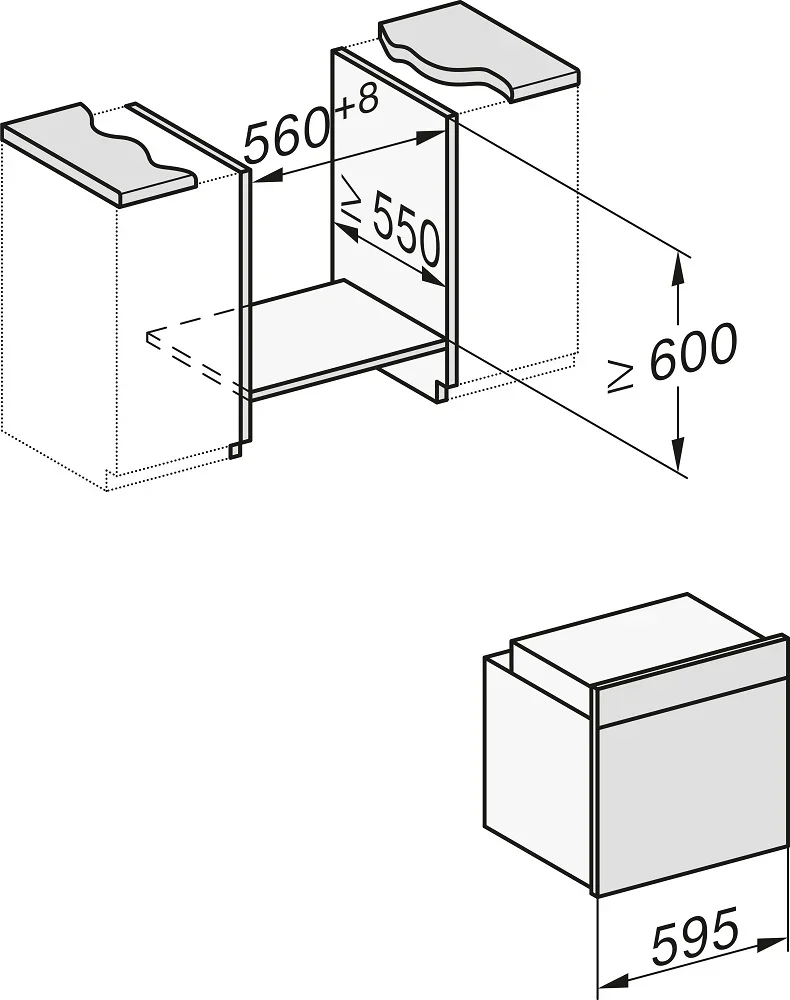 $560^{+8}$

$\geq 550$

$\geq 600$

595