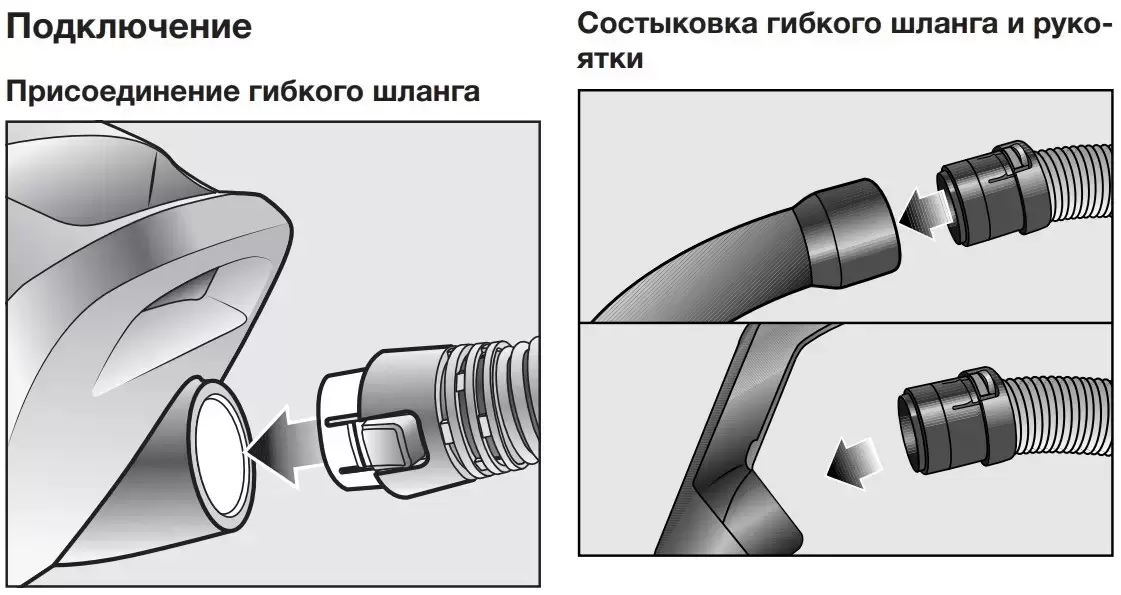 Подключение

Присоединение гибкого шланга

Состыковка гибкого шланга и рукоятки