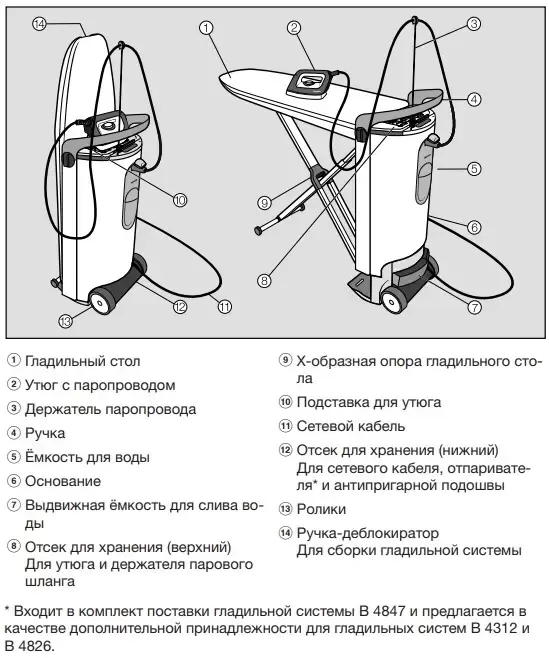 14 1 2 3 4 5 6 7 8 9 10 11 12 13

① Гладильный стол

② Утюг с паропроводом

③ Держатель паропровода

④ Ручка

⑤ Ёмкость для воды

⑥ Основание

⑦ Выдвижная ёмкость для слива воды

⑧ Отсек для хранения (верхний) Для утюга и держателя парового шланга

⑨ Х-образная опора гладильного стола

⑩ Подставка для утюга

⑪ Сетевой кабель

⑫ Отсек для хранения (нижний) Для сетевого кабеля, отпаривателя* и антипригарной подошвы

⑬ Ролики

⑭ Ручка-деблокиратор Для сборки гладильной системы

* Входит в комплект поставки гладильной системы B 4847 и предлагается в качестве дополнительной принадлежности для гладильных систем B 4312 и B 4826.