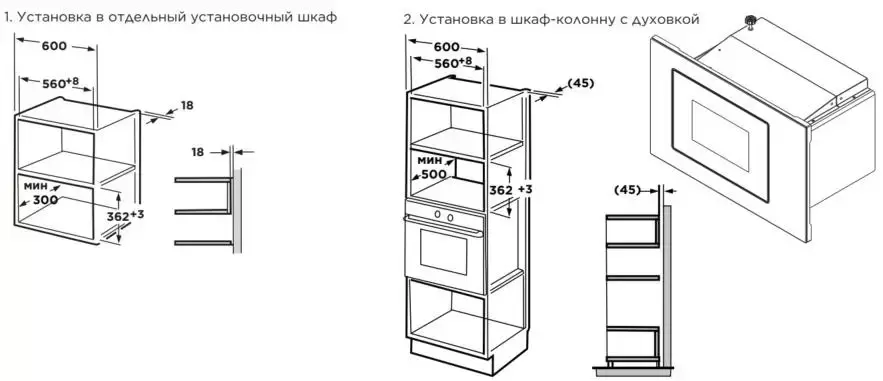 1. Установка в отдельный установочный шкаф

600

$560^{+8}$

18

18

мин
300

$362^{+3}$

2. Установка в шкаф-колонну с духовкой

600

$560^{+8}$

(45)

мин
500

$362^{+3}$

(45)