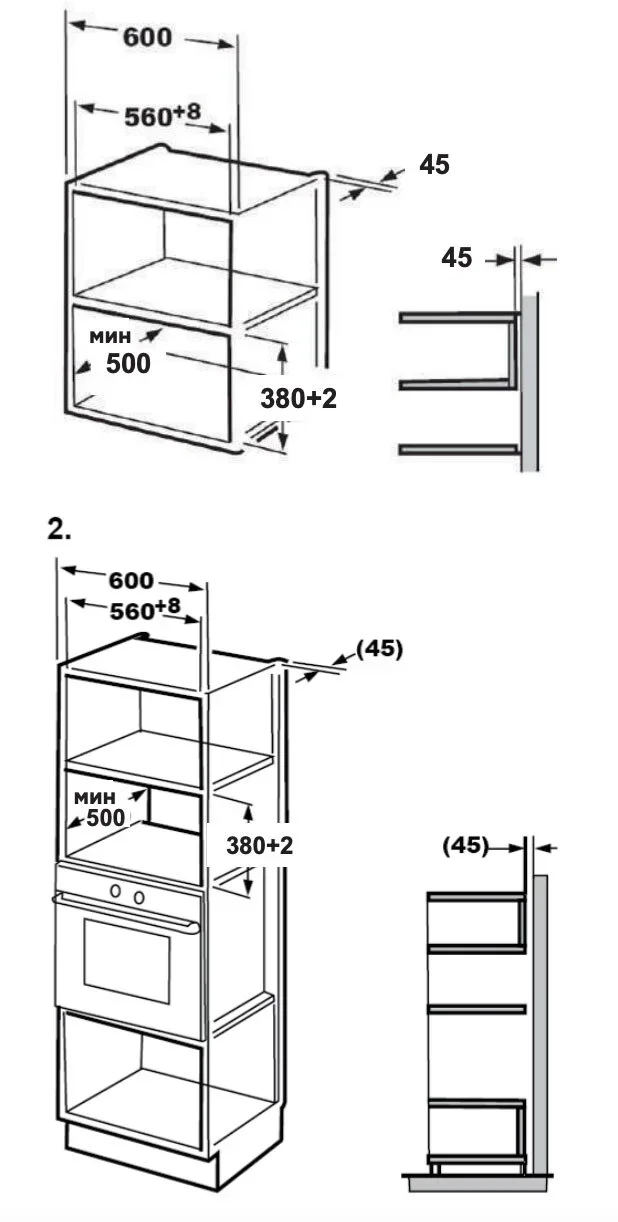 600

$560^{+8}$

45

45

мин
500

380+2

2.

600

$560^{+8}$

(45)

мин
500

380+2

(45)