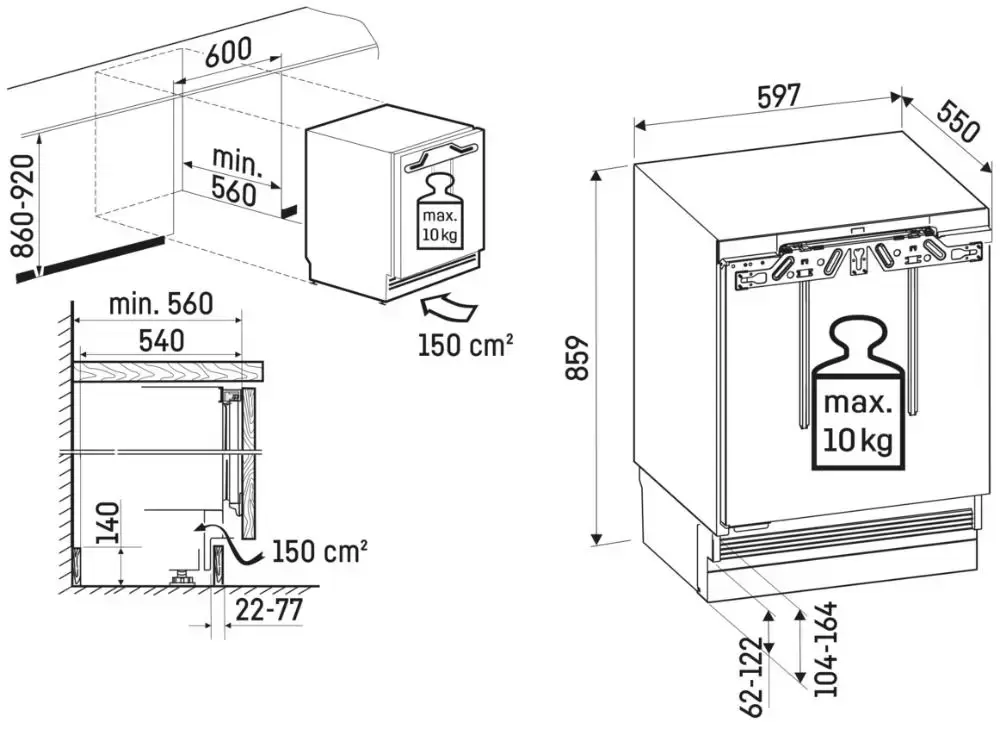 600
860-920
min. 560
max. 10 kg
150 cm²
min. 560
540
140
150 cm²
22-77
597
550
859
max. 10 kg
62-122
104-164