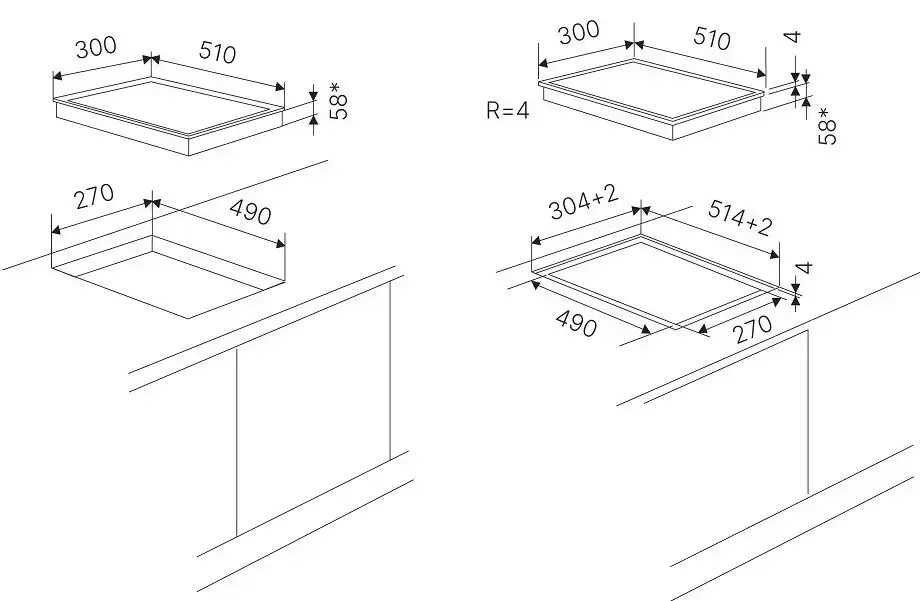 300
510
58*
270
490

300
510
4
R=4
58*
304+2
514+2
4
490
270