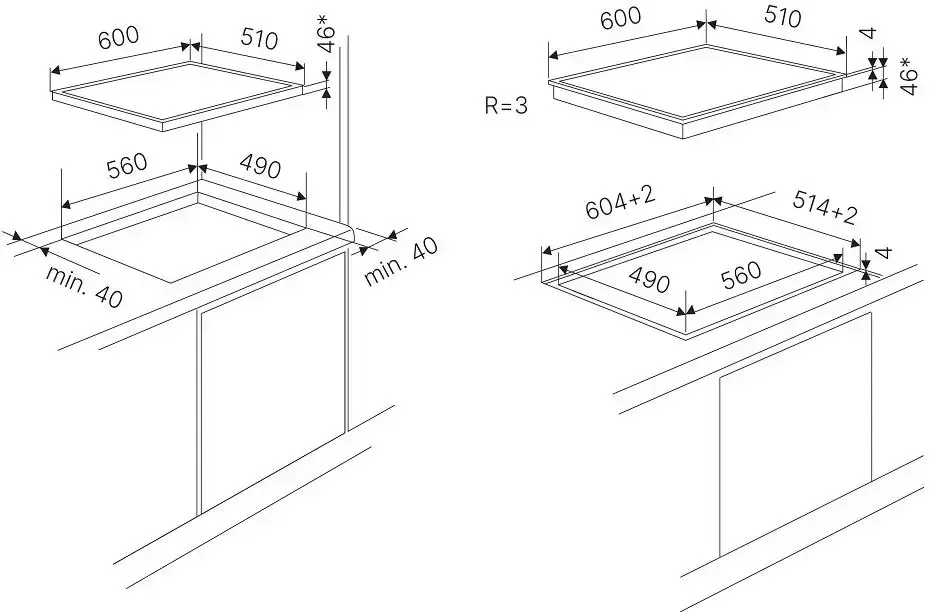 600
510
46*
560
490
min. 40
min. 40

600
510
4
46*
R=3
604+2
514+2
4
490
560