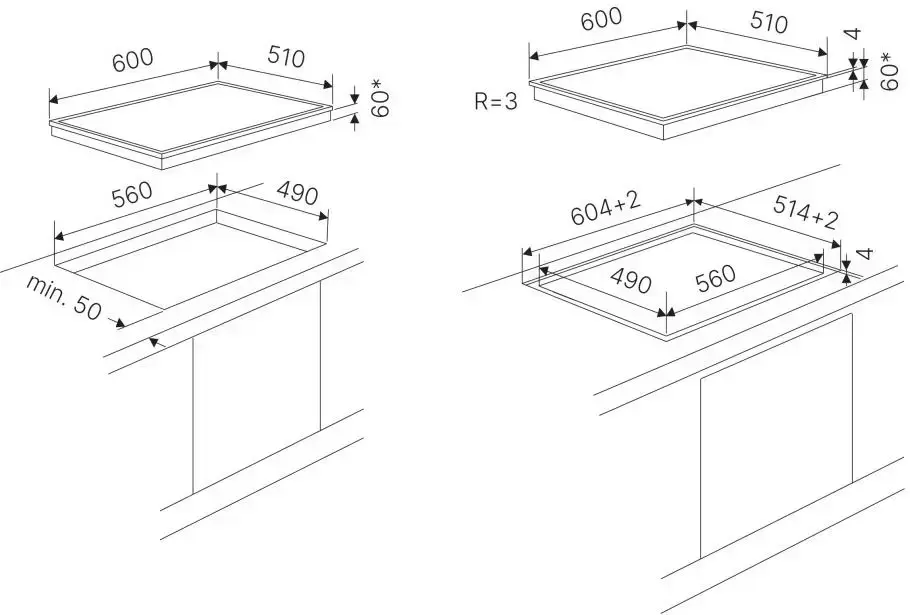 600
510
60*
560
490
min. 50
600
510
4
60*
R=3
604+2
514+2
4
490
560