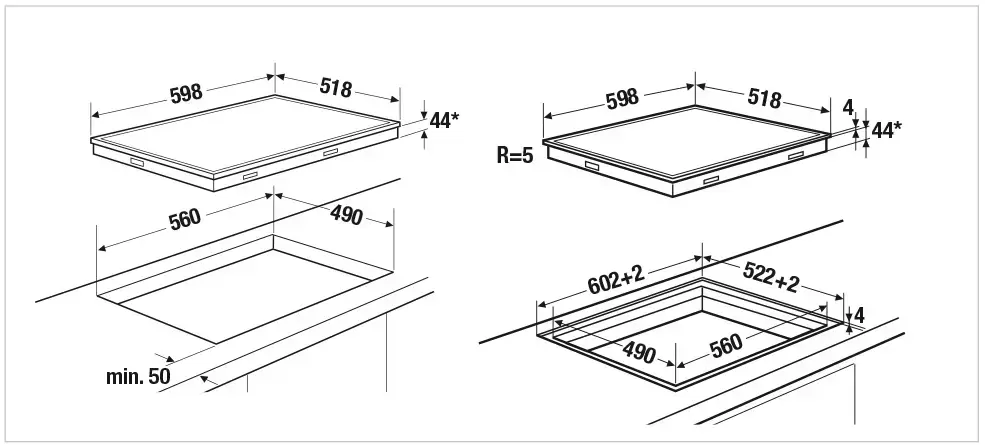 598
518
44*
560
490
min. 50
598
518
4
44*
R=5
602+2
522+2
4
490
560