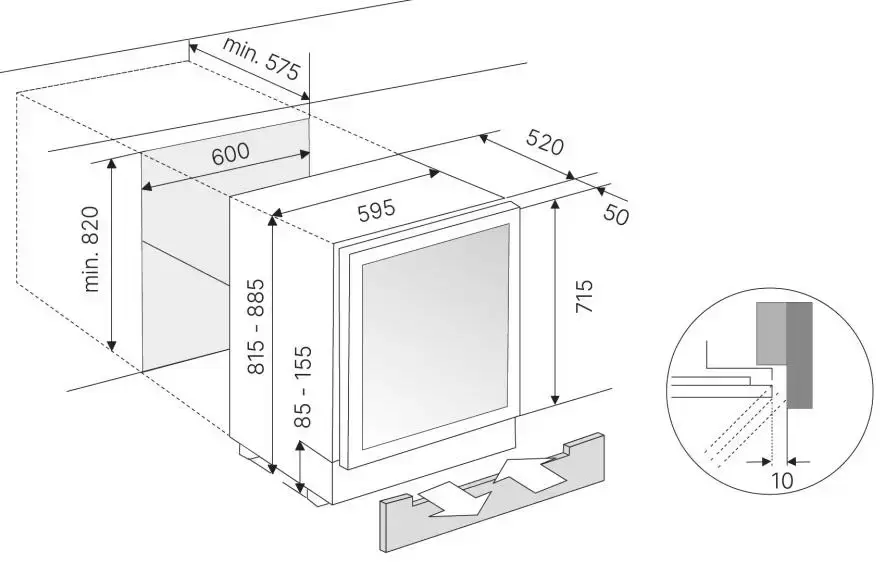 min. 575
600
min. 820
520
50
595
815 - 885
85 - 155
715
10