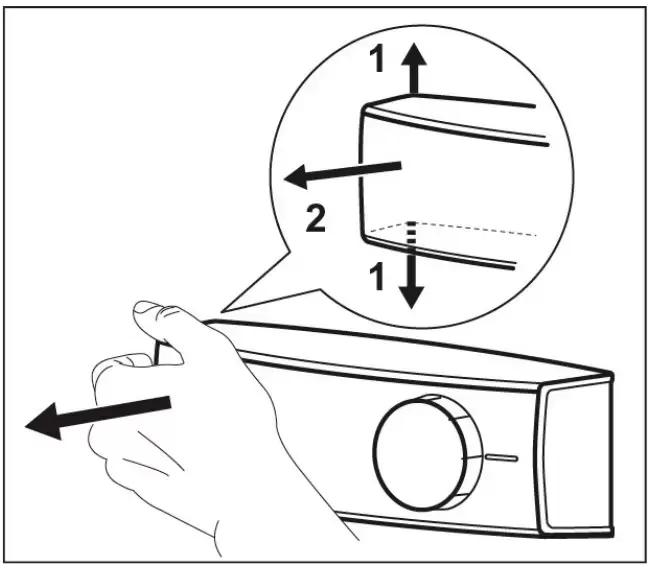 1
2
1