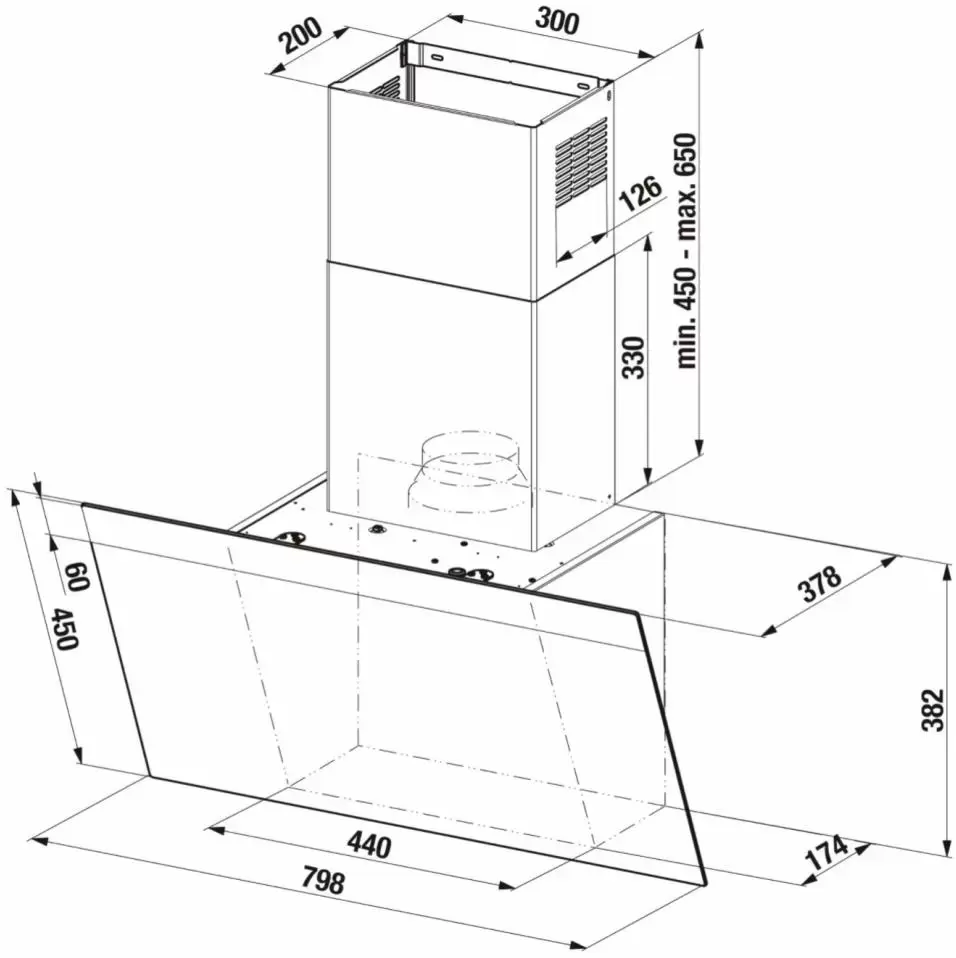 200
300
126
min. 450 - max. 650
330
60
450
378
382
440
798
174