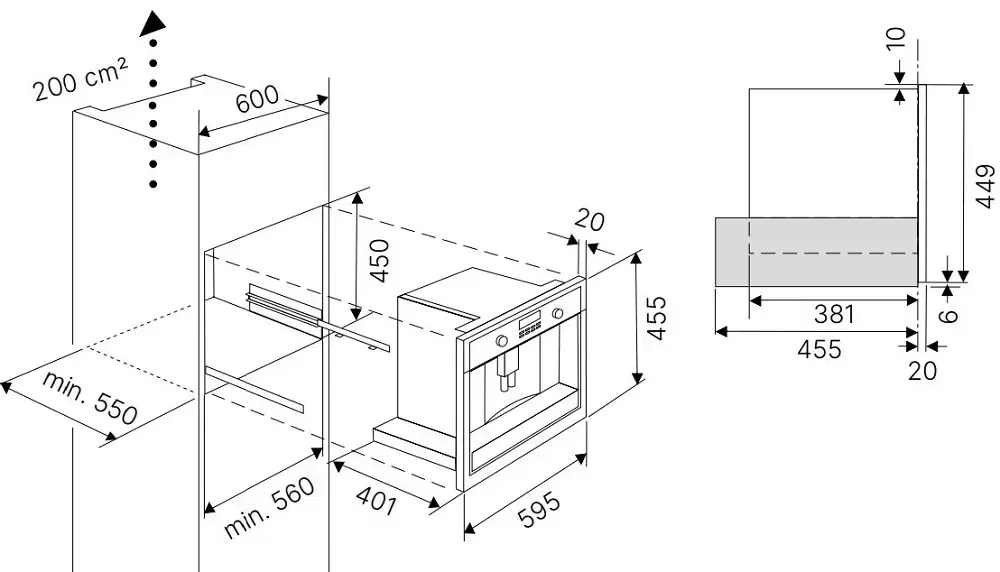 200 cm²
600
450
20
455
min. 550
min. 560
401
595
10
449
381
6
455
20