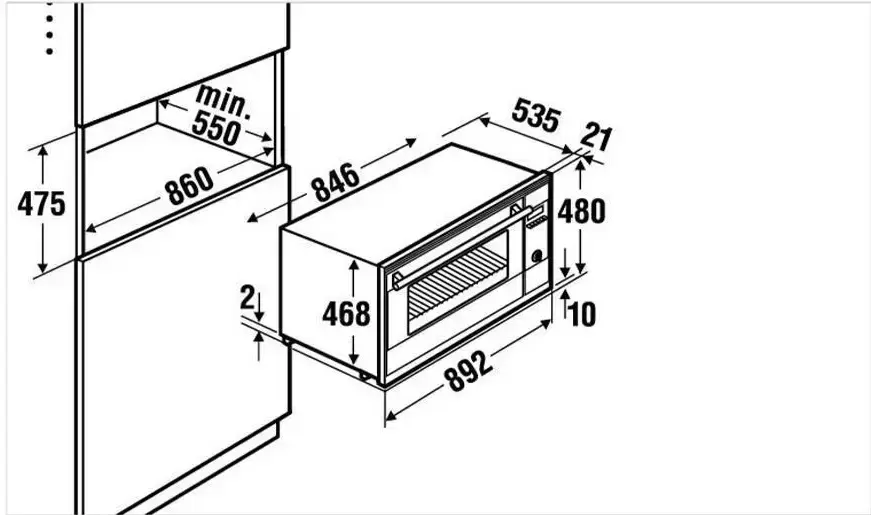 min.
550
475
860
846
535
21
480
2
468
10
892