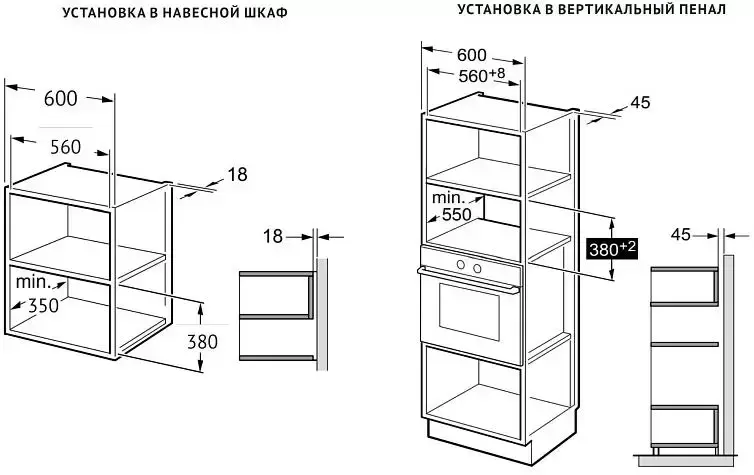 УСТАНОВКА В НАВЕСНОЙ ШКАФ

600
560
18
18
min.
350
380

УСТАНОВКА В ВЕРТИКАЛЬНЫЙ ПЕНАЛ

600
$560^{+8}$
45
min.
550
$380^{+2}$
45