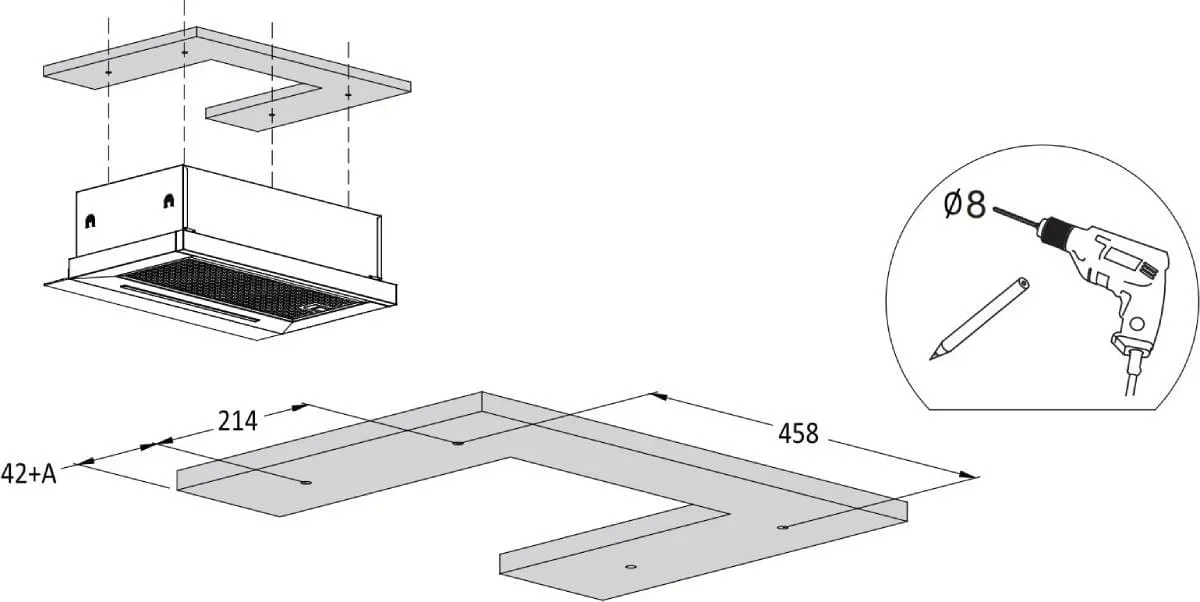 Ø8

214

458

42+A