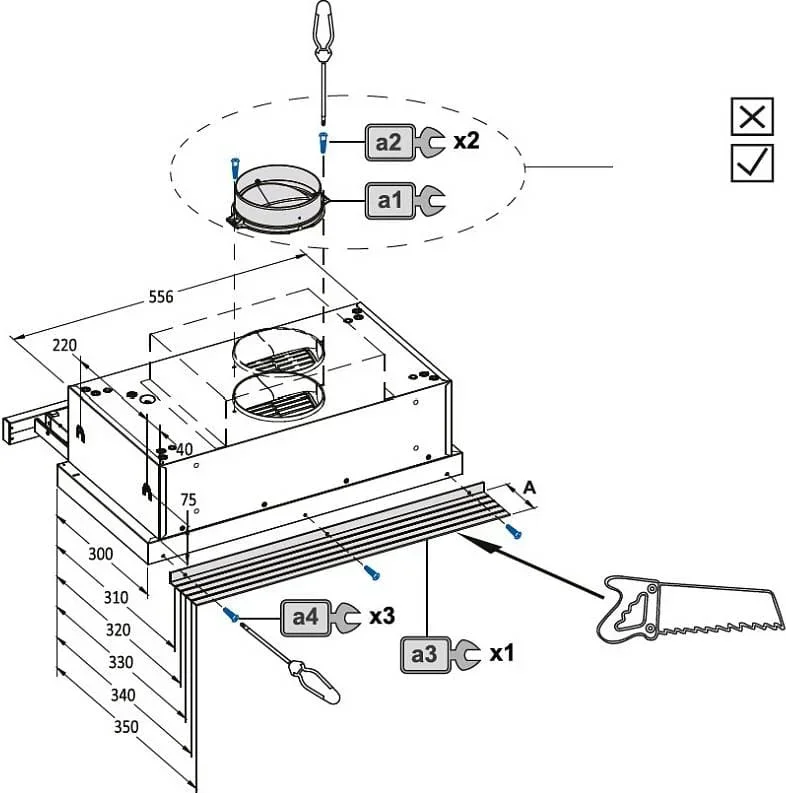 a2 x2
a1
556
220
40
75
A
300
310
320
330
340
350
a4 x3
a3 x1