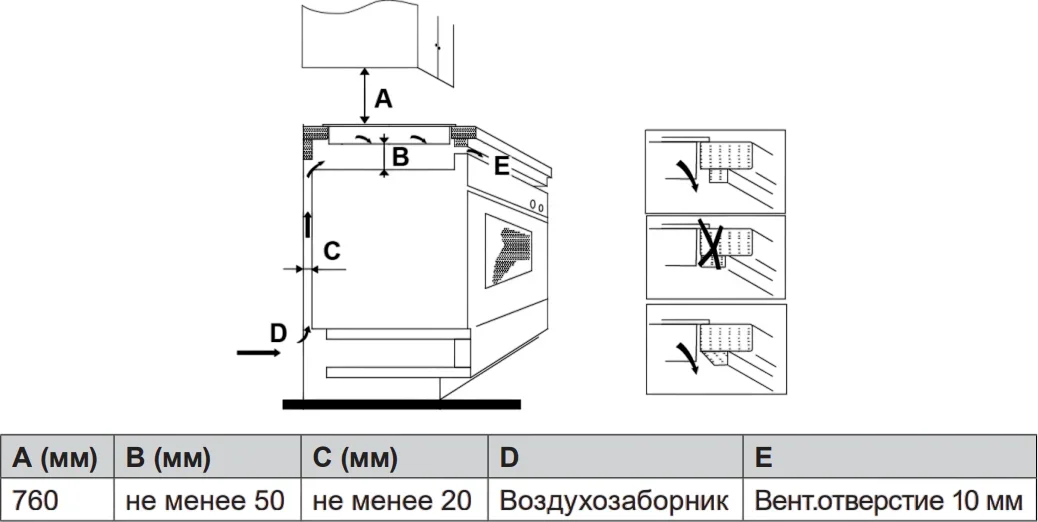 A

B

E

C

D

| A (мм) | B (мм) | C (мм) | D | E |
|---|---|---|---|---|
| 760 | не менее 50 | не менее 20 | Воздухозаборник | Вент.отверстие 10 мм |