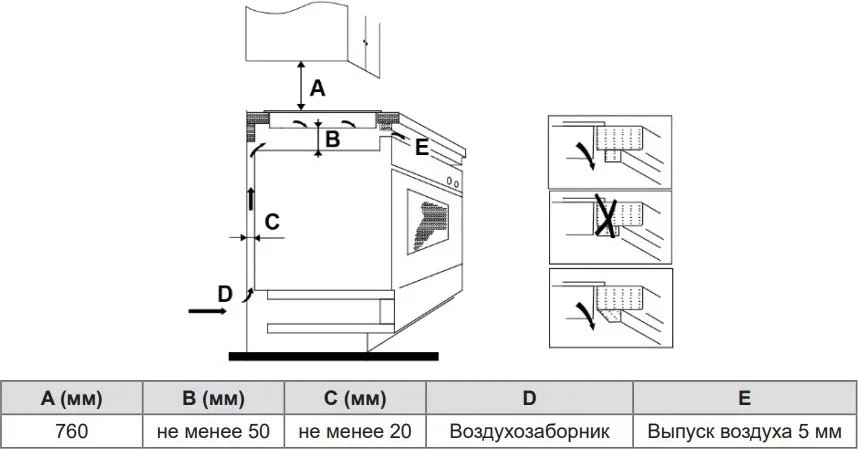 A

B

E

C

D

| A (мм) | B (мм) | C (мм) | D | E |
|---|---|---|---|---|
| 760 | не менее 50 | не менее 20 | Воздухозаборник | Выпуск воздуха 5 мм |