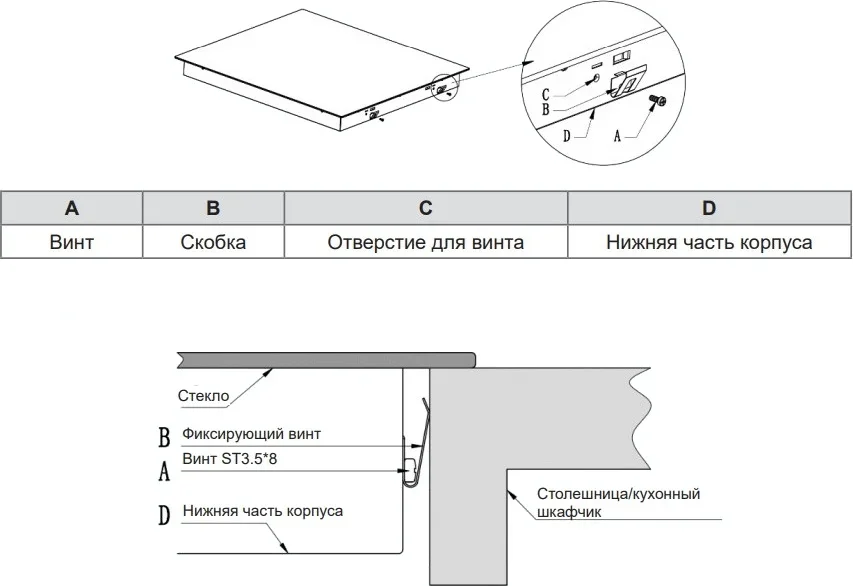 C
B
D
A

| A | B | C | D |
|---|---|---|---|
| Винт | Скобка | Отверстие для винта | Нижняя часть корпуса |

Стекло

B Фиксирующий винт
A Винт ST3.5*8
D Нижняя часть корпуса

Столешница/кухонный шкафчик