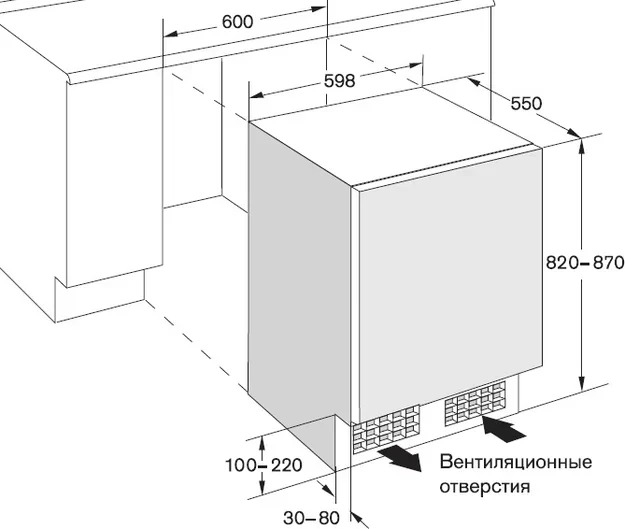 600
598
550
820–870
100–220
30–80
Вентиляционные отверстия