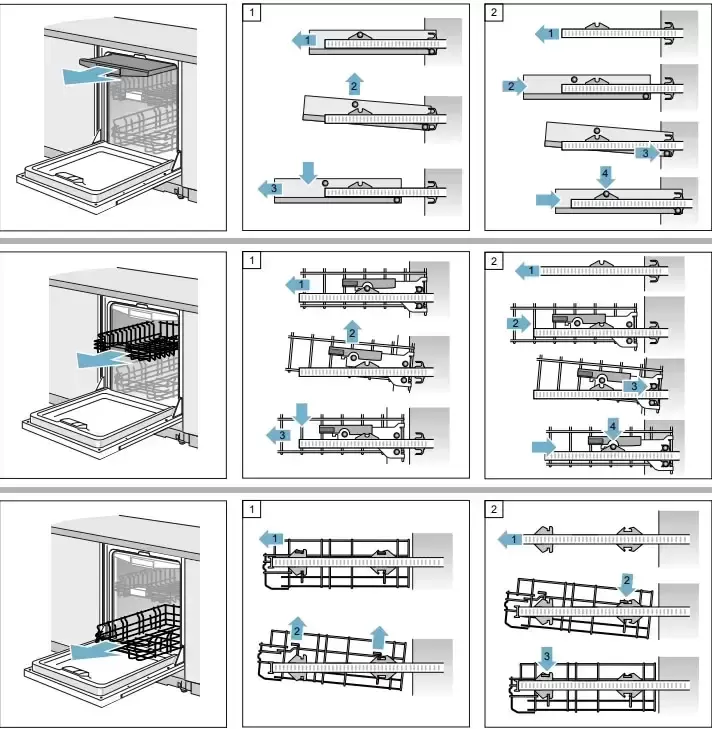 1
1
2
3

2
1
2
3
4

1
1
2
3

2
1
2
3
4

1
1
2

2
1
2
3