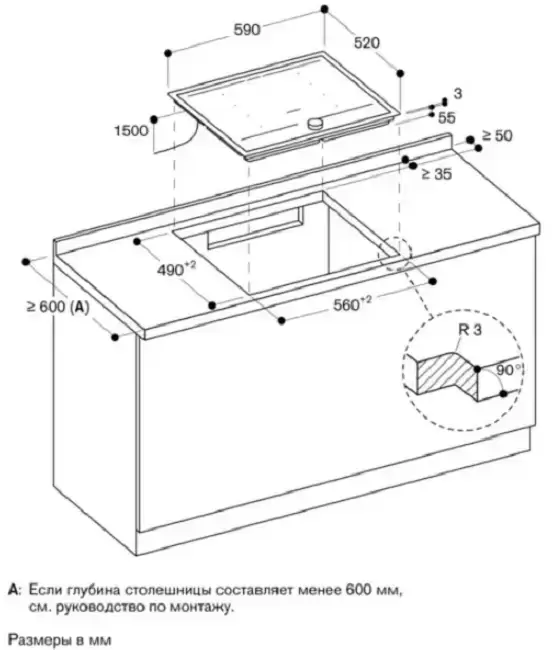 590

520

3

55

1500

≥ 50

≥ 35

$490^{+2}$

$560^{+2}$

≥ 600 (A)

R 3

90°

A: Если глубина столешницы составляет менее 600 мм, см. руководство по монтажу.

Размеры в мм