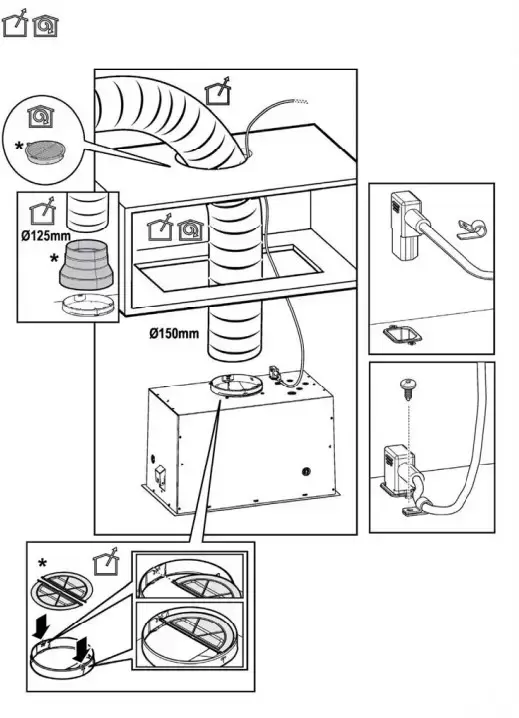 *
Ø125mm
*
Ø150mm
*