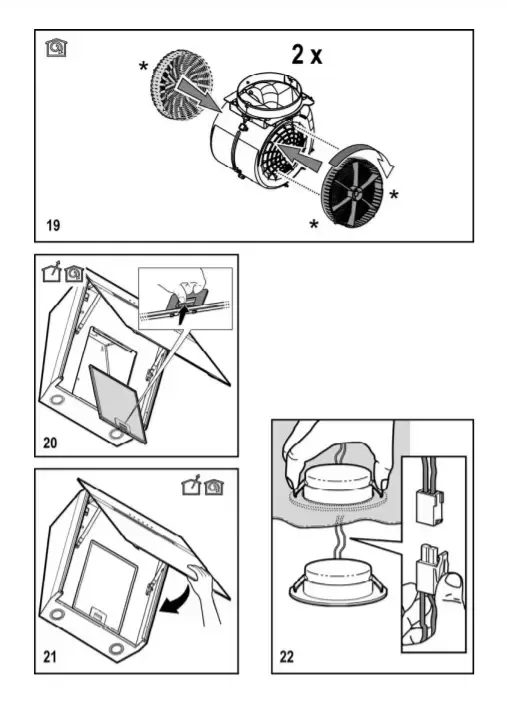 2 x

*

*

*

19

20

21

22