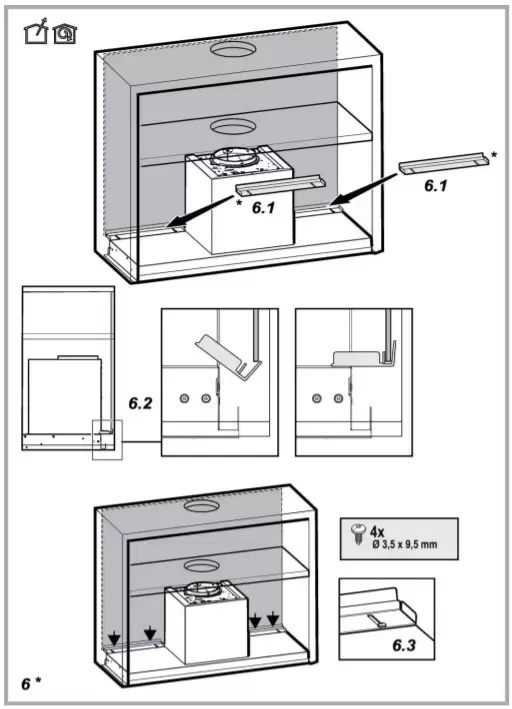 *
6.1
*
6.1
6.2
4x
Ø 3,5 x 9,5 mm
6.3
6 *