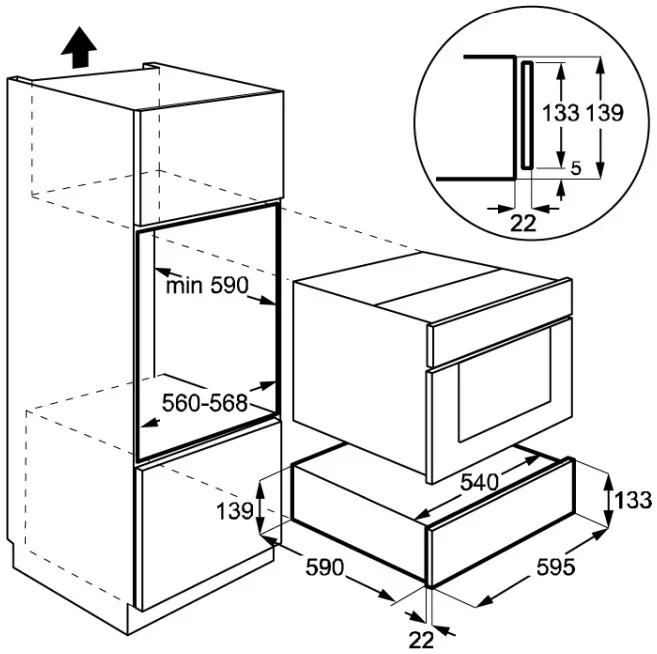 133
139
5
22
min 590
560-568
540
139
133
590
595
22