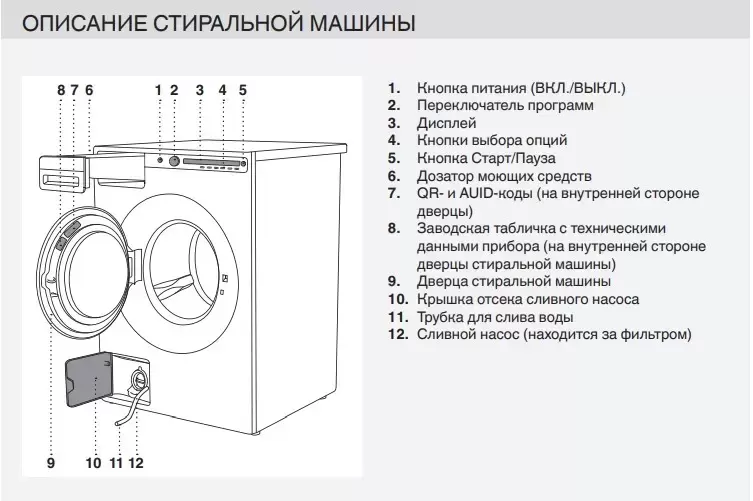 ОПИСАНИЕ СТИРАЛЬНОЙ МАШИНЫ

8 7 6 1 2 3 4 5

9 10 11 12

1. Кнопка питания (ВКЛ./ВЫКЛ.)
2. Переключатель программ
3. Дисплей
4. Кнопки выбора опций
5. Кнопка Старт/Пауза
6. Дозатор моющих средств
7. QR- и AUID-коды (на внутренней стороне дверцы)
8. Заводская табличка с техническими данными прибора (на внутренней стороне дверцы стиральной машины)
9. Дверца стиральной машины
10. Крышка отсека сливного насоса
11. Трубка для слива воды
12. Сливной насос (находится за фильтром)