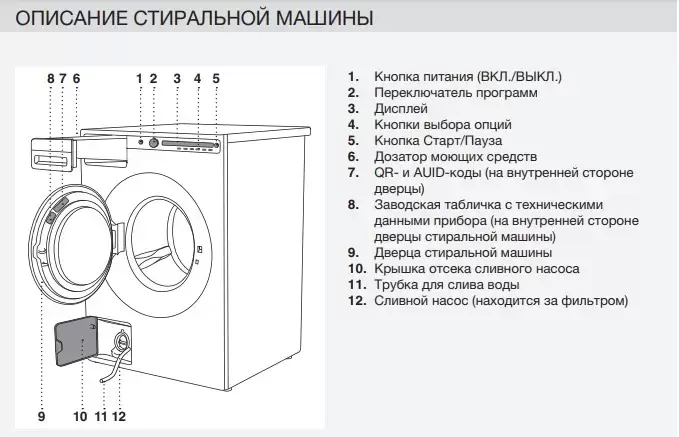 ОПИСАНИЕ СТИРАЛЬНОЙ МАШИНЫ

8 7 6

1 2 3 4 5

9 10 11 12

1. Кнопка питания (ВКЛ./ВЫКЛ.)
2. Переключатель программ
3. Дисплей
4. Кнопки выбора опций
5. Кнопка Старт/Пауза
6. Дозатор моющих средств
7. QR- и AUID-коды (на внутренней стороне дверцы)
8. Заводская табличка с техническими данными прибора (на внутренней стороне дверцы стиральной машины)
9. Дверца стиральной машины
10. Крышка отсека сливного насоса
11. Трубка для слива воды
12. Сливной насос (находится за фильтром)