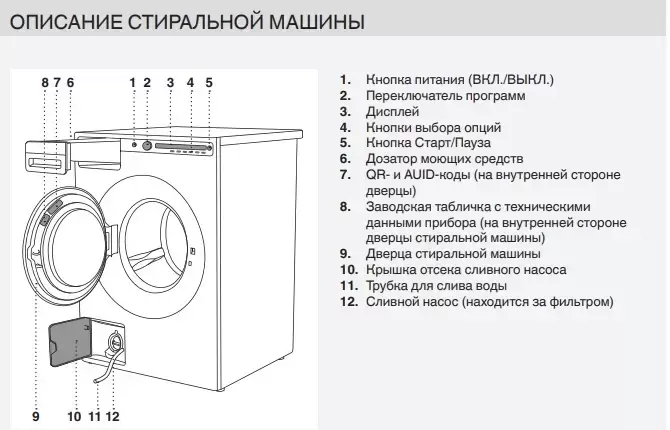 ОПИСАНИЕ СТИРАЛЬНОЙ МАШИНЫ

8 7 6 1 2 3 4 5

9 10 11 12

1. Кнопка питания (ВКЛ./ВЫКЛ.)
2. Переключатель программ
3. Дисплей
4. Кнопки выбора опций
5. Кнопка Старт/Пауза
6. Дозатор моющих средств
7. QR- и AUID-коды (на внутренней стороне дверцы)
8. Заводская табличка с техническими данными прибора (на внутренней стороне дверцы стиральной машины)
9. Дверца стиральной машины
10. Крышка отсека сливного насоса
11. Трубка для слива воды
12. Сливной насос (находится за фильтром)