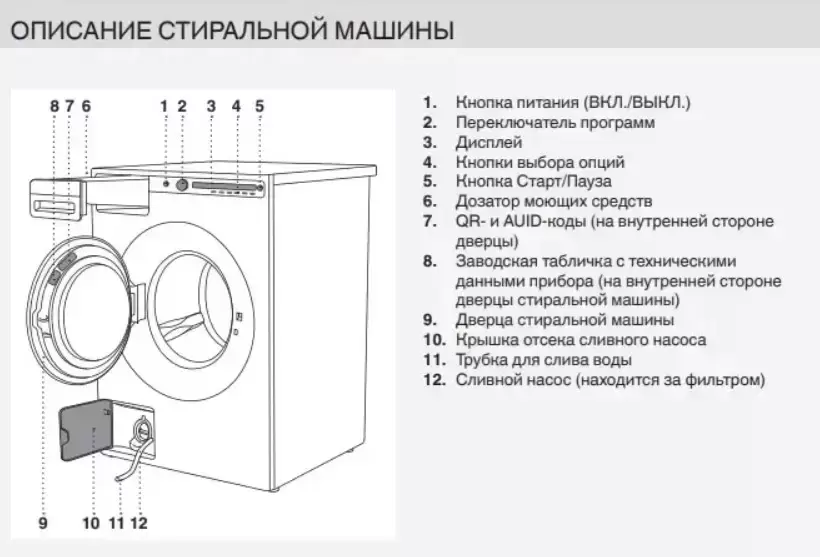 ОПИСАНИЕ СТИРАЛЬНОЙ МАШИНЫ

8 7 6 1 2 3 4 5

9 10 11 12

1. Кнопка питания (ВКЛ./ВЫКЛ.)
2. Переключатель программ
3. Дисплей
4. Кнопки выбора опций
5. Кнопка Старт/Пауза
6. Дозатор моющих средств
7. QR- и AUID-коды (на внутренней стороне дверцы)
8. Заводская табличка с техническими данными прибора (на внутренней стороне дверцы стиральной машины)
9. Дверца стиральной машины
10. Крышка отсека сливного насоса
11. Трубка для слива воды
12. Сливной насос (находится за фильтром)