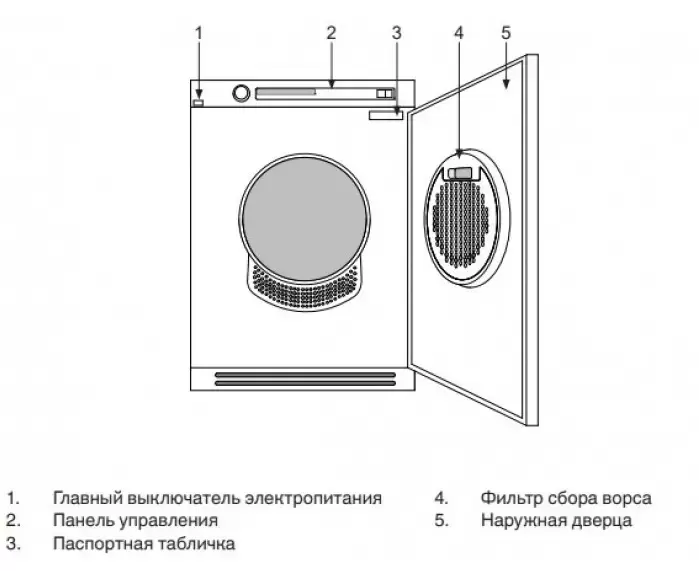 1 2 3 4 5

1. Главный выключатель электропитания
2. Панель управления
3. Паспортная табличка

4. Фильтр сбора ворса
5. Наружная дверца