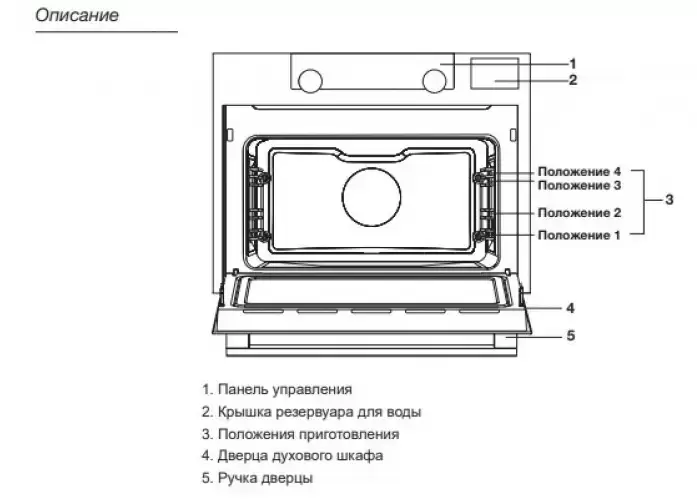 Описание

1
2
Положение 4
Положение 3
Положение 2
Положение 1
3
4
5

1. Панель управления
2. Крышка резервуара для воды
3. Положения приготовления
4. Дверца духового шкафа
5. Ручка дверцы